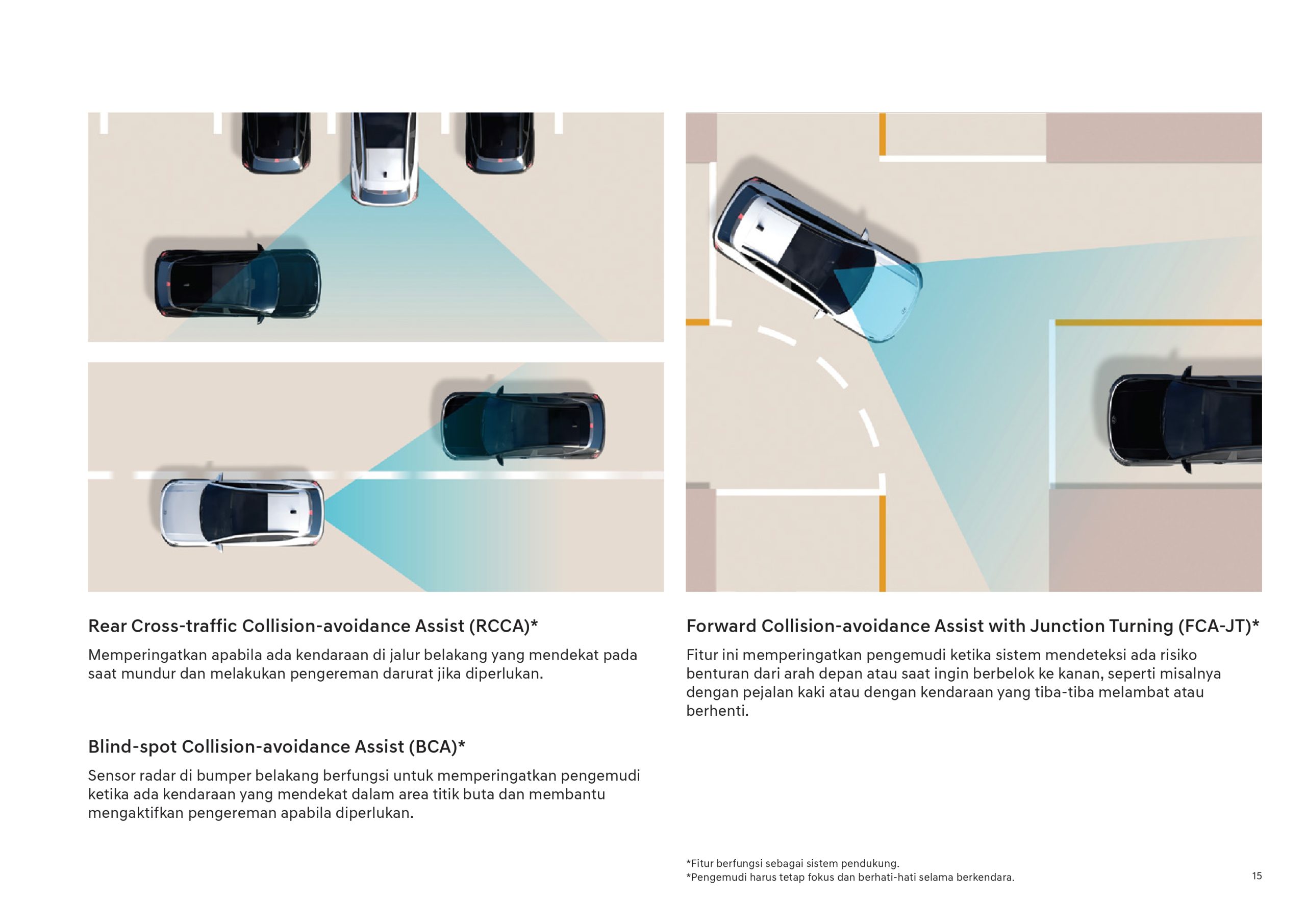 Rear Cross-traffic Collision-avoidance Assist (RCCA)*

Memperingatkan apabila ada kendaraan di jalur belakang yang mendekat pada saat mundur dan melakukan pengereman darurat jika diperlukan.

Blind-spot Collision-avoidance Assist (BCA)*

Sensor radar di bumper belakang berfungsi untuk memperingatkan pengemudi ketika ada kendaraan yang mendekat dalam area titik buta dan membantu mengaktifkan pengereman apabila diperlukan.

Forward Collision-avoidance Assist with Junction Turning (FCA-JT)*

Fitur ini memperingatkan pengemudi ketika sistem mendeteksi ada risiko benturan dari arah depan atau saat ingin berbelok ke kanan, seperti misalnya dengan pejalan kaki atau dengan kendaraan yang tiba-tiba melambat atau berhenti.

*Fitur berfungsi sebagai sistem pendukung.
*Pengemudi harus tetap fokus dan berhati-hati selama berkendara.

15